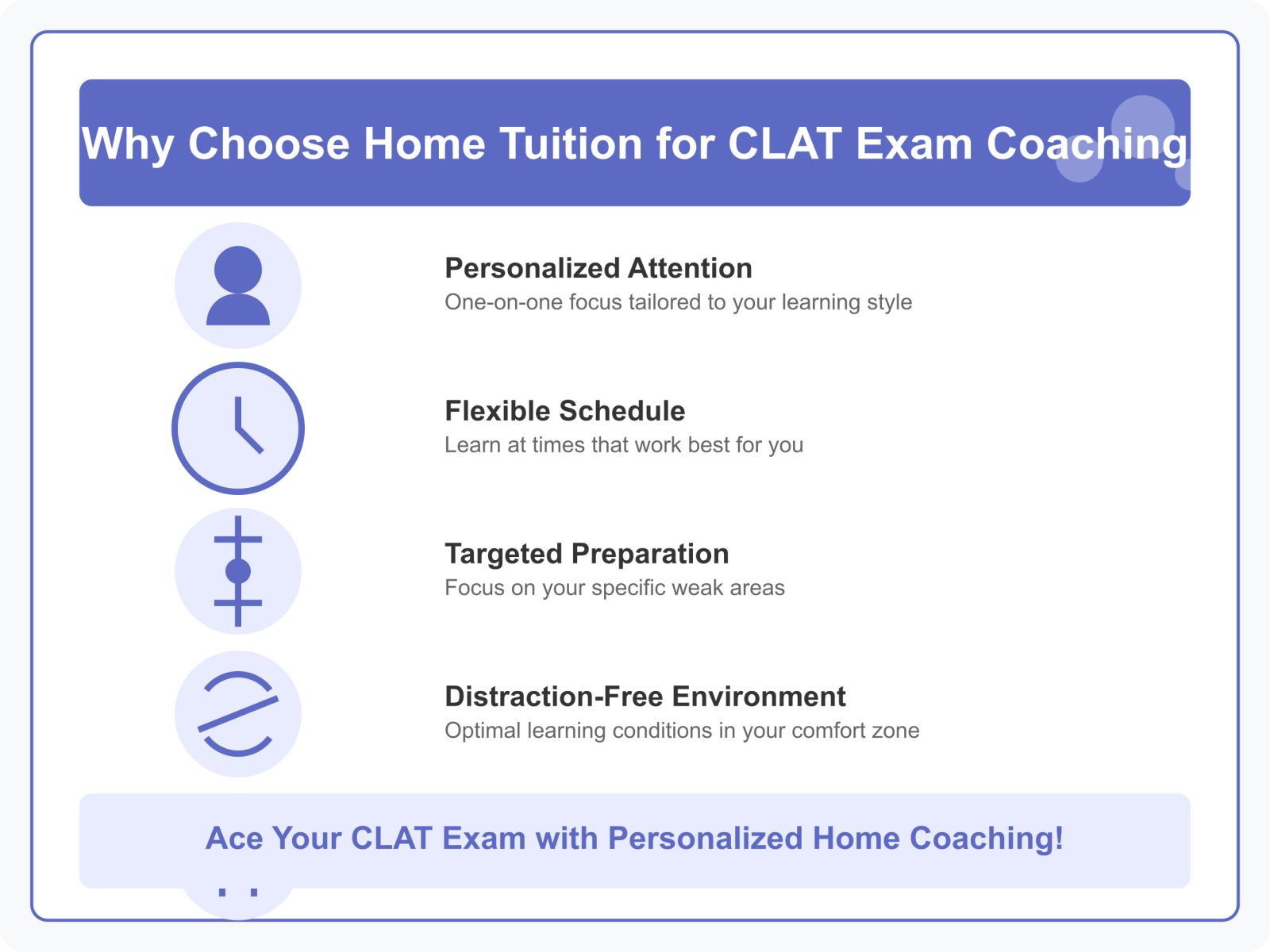 Why Choose Home Tuition for CLAT Exam Coaching

Personalized Attention
One-on-one focus tailored to your learning style

Flexible Schedule
Learn at times that work best for you

Targeted Preparation
Focus on your specific weak areas

Distraction-Free Environment
Optimal learning conditions in your comfort zone

Ace Your CLAT Exam with Personalized Home Coaching!