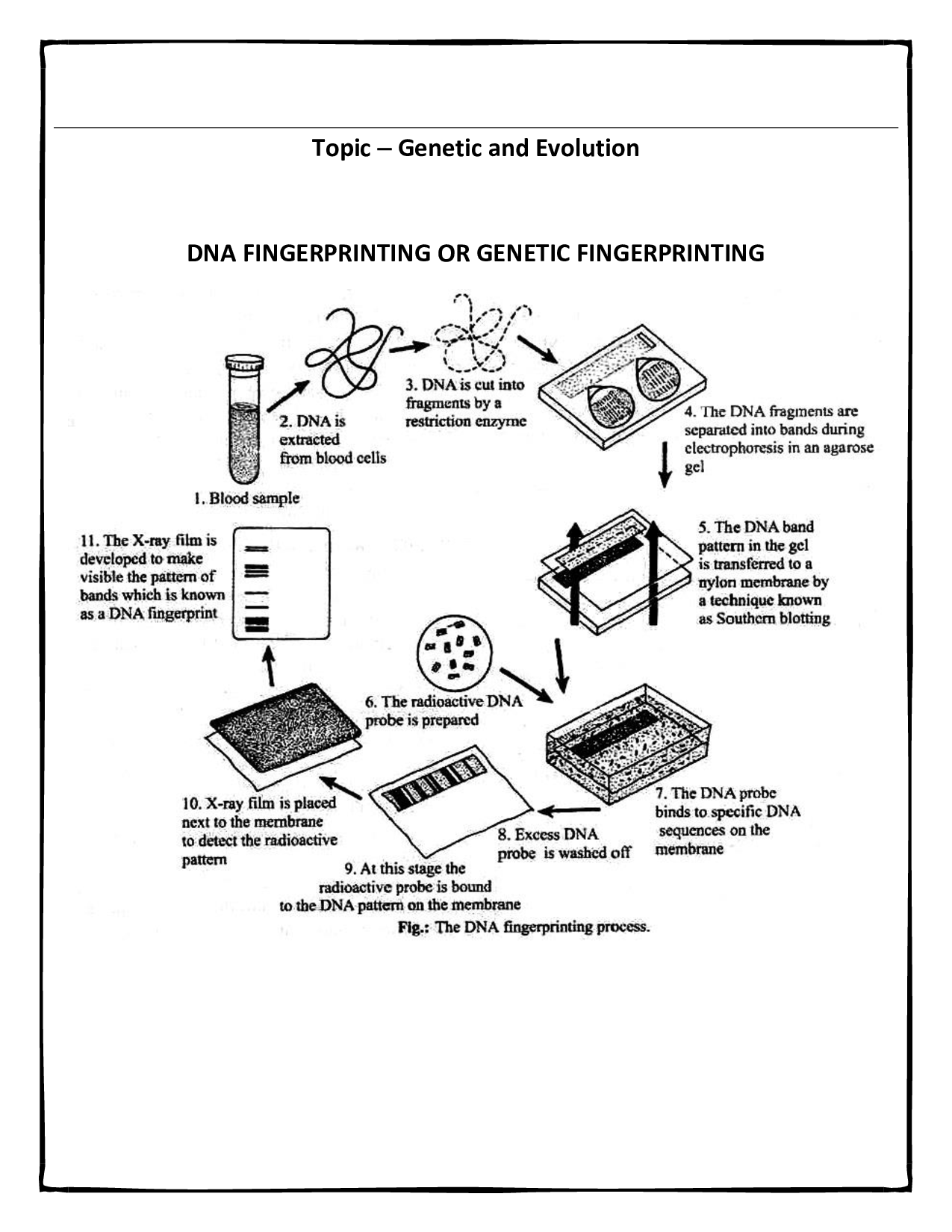 Topic – Genetic and Evolution

DNA FINGERPRINTING OR GENETIC FINGERPRINTING

1. Blood sample

2. DNA is extracted from blood cells

3. DNA is cut into fragments by a restriction enzyme

4. The DNA fragments are separated into bands during electrophoresis in an agarose gel

5. The DNA band pattern in the gel is transferred to a nylon membrane by a technique known as Southern blotting

6. The radioactive DNA probe is prepared

7. The DNA probe binds to specific DNA sequences on the membrane

8. Excess DNA probe is washed off

9. At this stage the radioactive probe is bound to the DNA pattern on the membrane

10. X-ray film is placed next to the membrane to detect the radioactive pattern

11. The X-ray film is developed to make visible the pattern of bands which is known as a DNA fingerprint

Fig.: The DNA fingerprinting process.