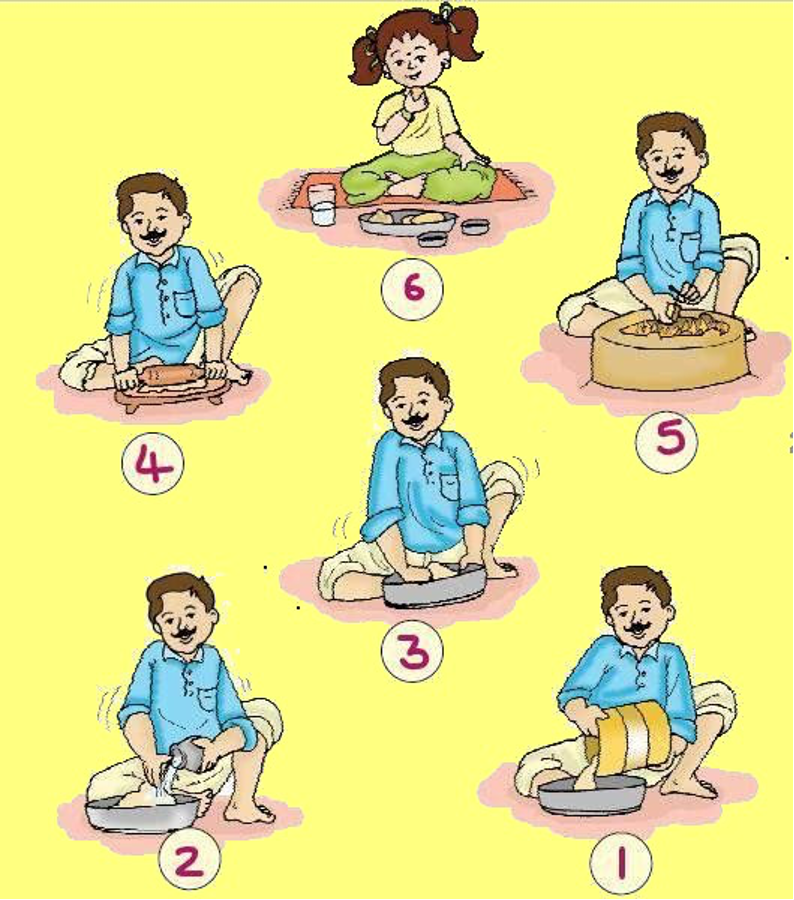 6

4

5

3

2

1